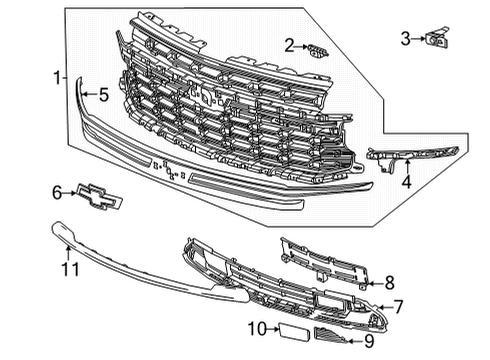 1
2
3
5
4
6
11
8
7
10
9