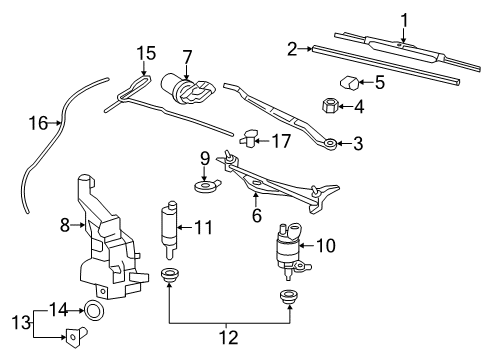 1
2
15
7
5
4
16
17
3
9
6
8
11
10
14
13
12