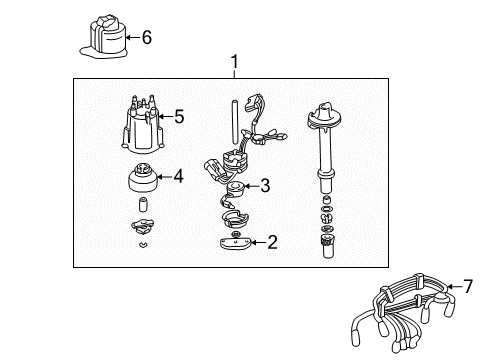 6
1
5
4
3
2
7