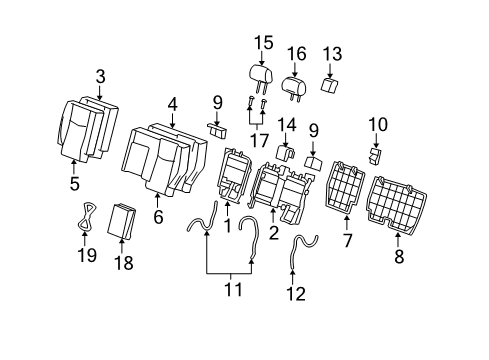 15
16
13
3
4
9
17
14
9
10
5
6
1
2
7
8
19
18
11
12