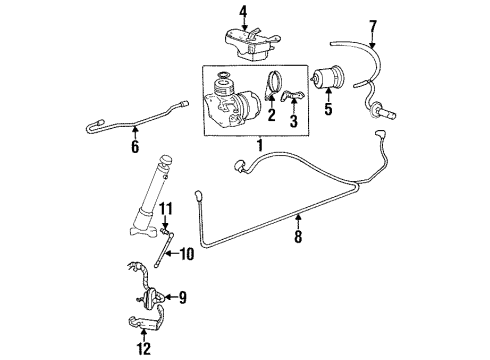 4
7
2
3
5
1
6
11
8
10
9
12