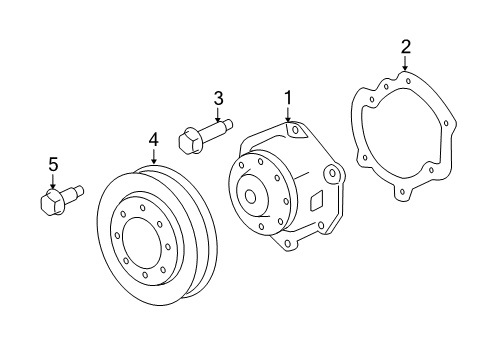 2
3
1
4
5