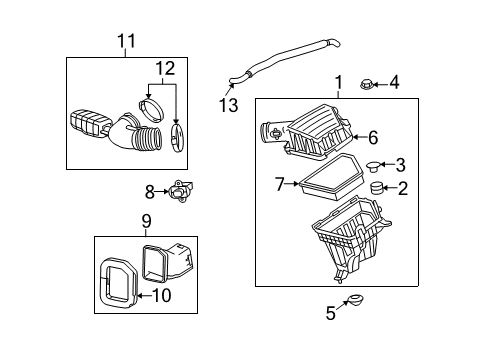 11
12
13
1
4
6
3
7
2
8
9
10
5