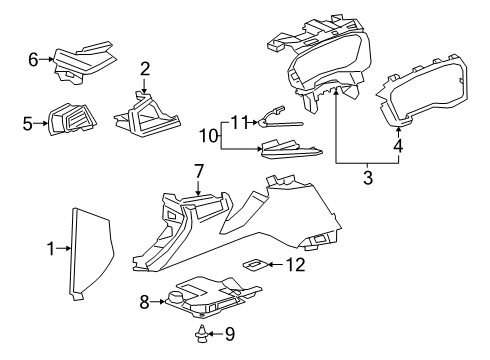 6
2
5
11
10
4
3
7
1
12
8
9