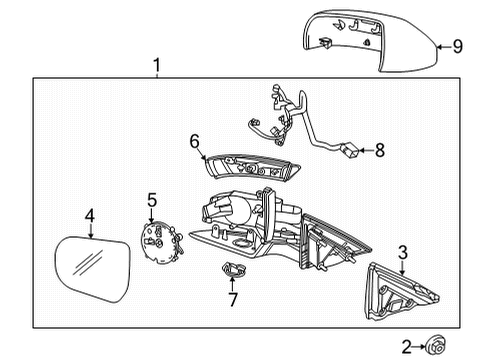 9
1
8
6
5
4
3
7
2