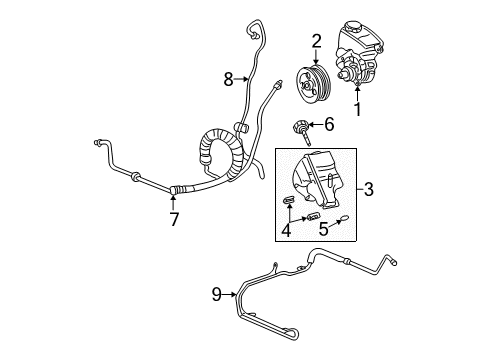 2
8
1
6
3
7
4
5
9