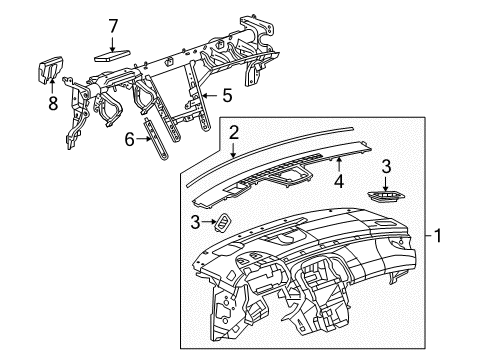 7
8
5
6
2
4
3
3
1