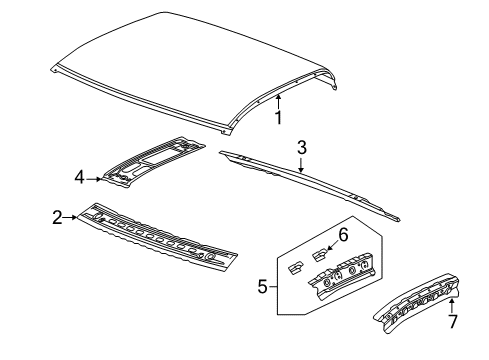 1
3
4
2
6
5
7