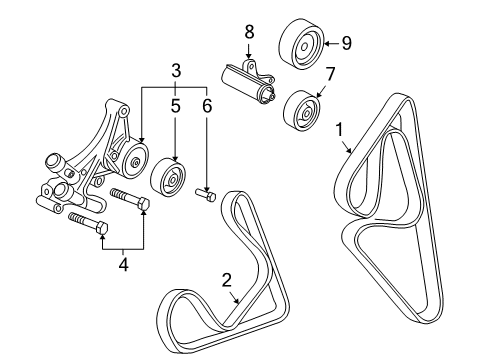 8
9
3
7
5
6
1
4
2