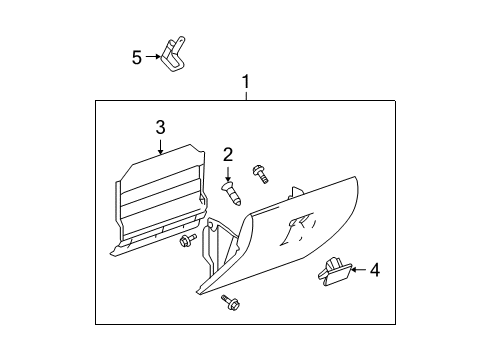 5
1
3
2
4