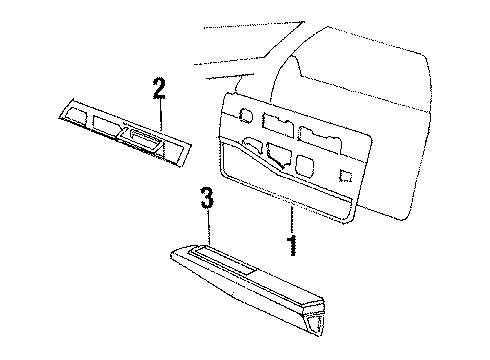 2
3
1