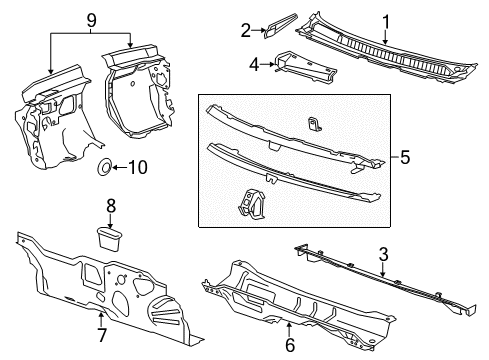 9
2
1
4
5
10
8
3
7
6