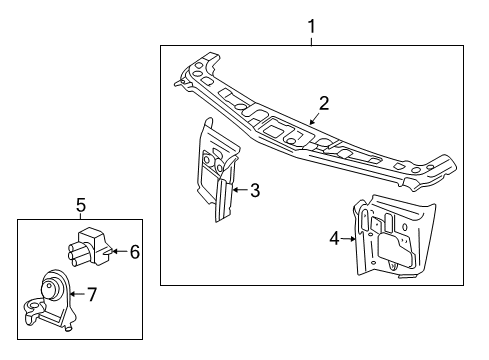 1
2
3
4
5
6
7