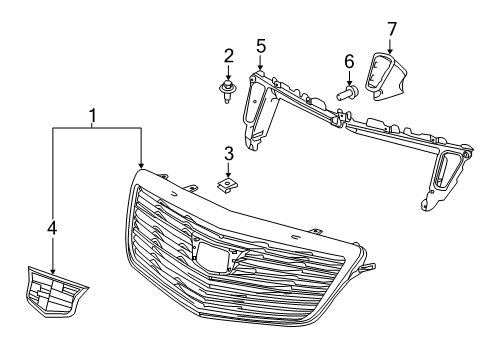 7
5
2
6
1
3
4