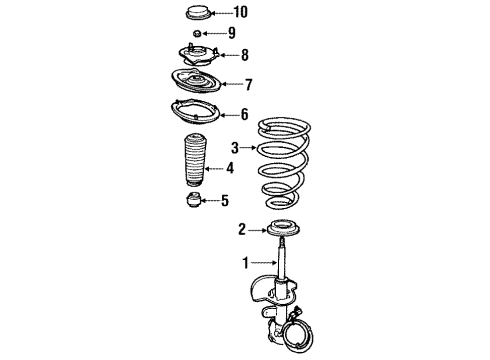 10
9
8
7
6
3
4
5
2
1