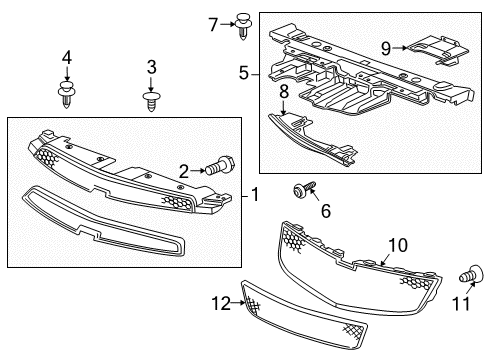 7
4
3
5
9
8
2
1
6
10
11
12