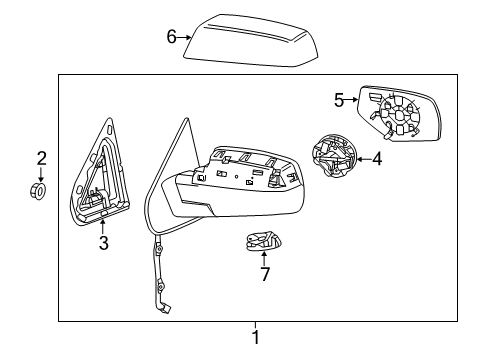 6
5
2
4
3
7
1