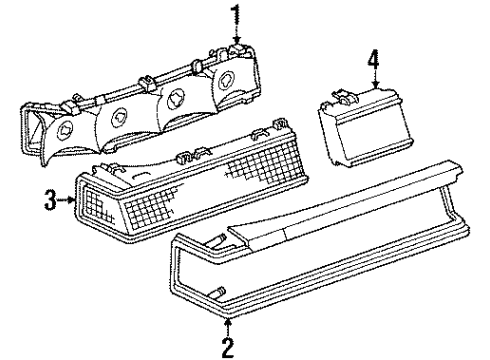 1
4
3
2