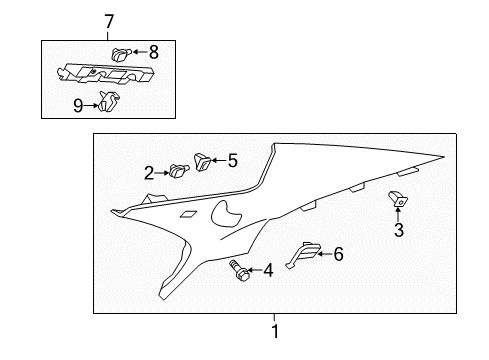 7
8
9
2
5
3
6
4
1