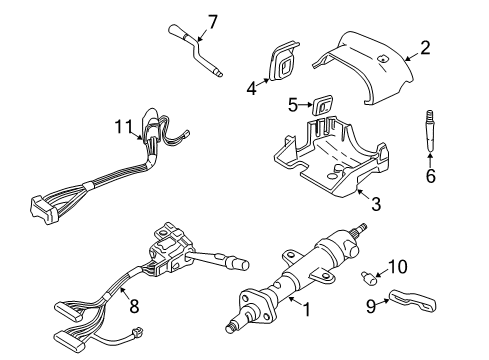 7
2
4
5
11
6
3
10
8
1
9