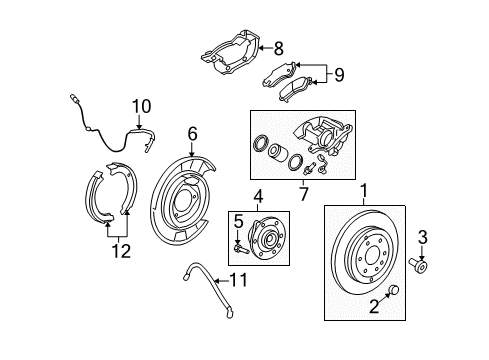 8
9
10
6
7
4
1
5
3
12
11
2