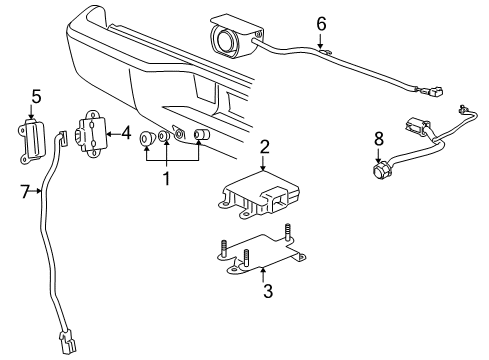 6
5
4
8
2
1
7
3