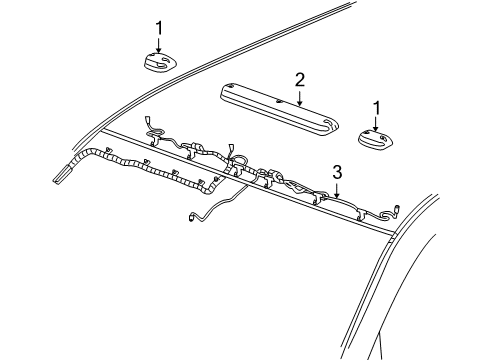 1
2
1
3