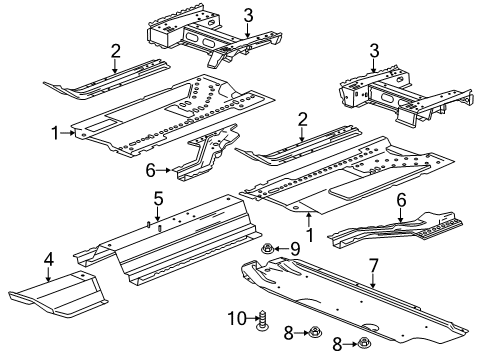 3
2
3
1
2
6
5
6
1
9
4
7
10
8
8