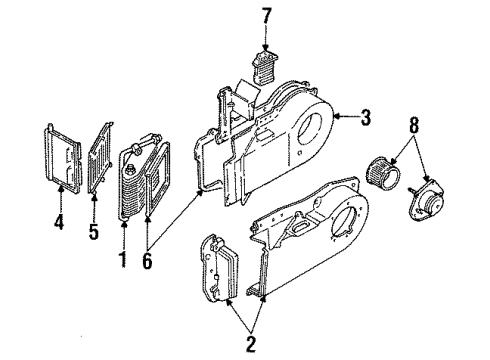 7
3
8
4
5
1
6
2