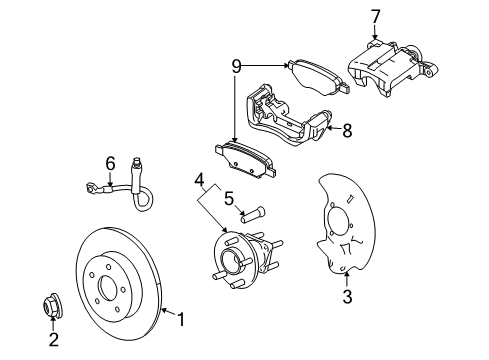 7
9
8
6
4
5
3
1
2