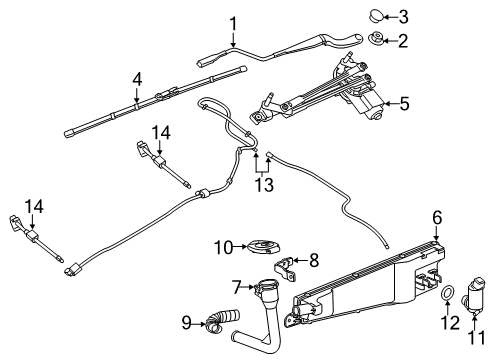 1
3
2
4
5
14
13
14
6
10
8
7
9
12
11