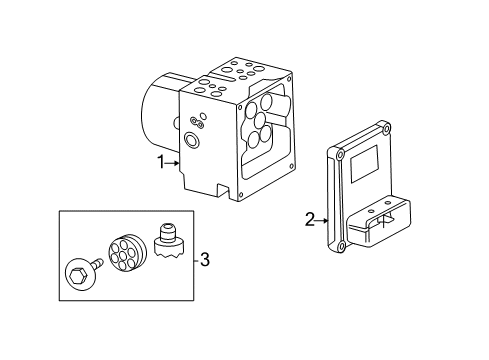 1
2
3