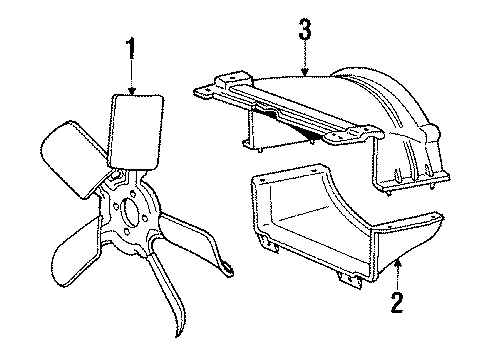 1

3

2