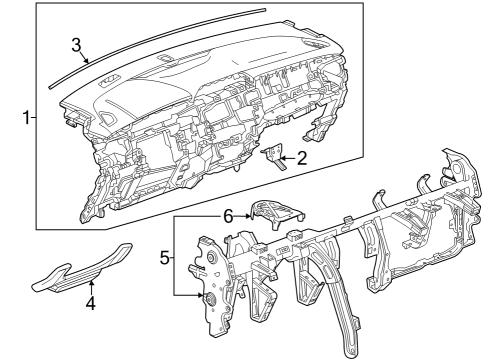 3
1
2
6
5
4