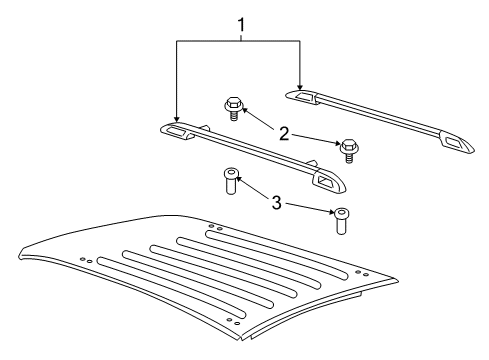 1
2
3