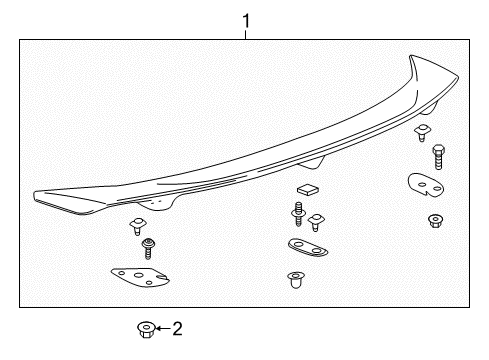 1

2