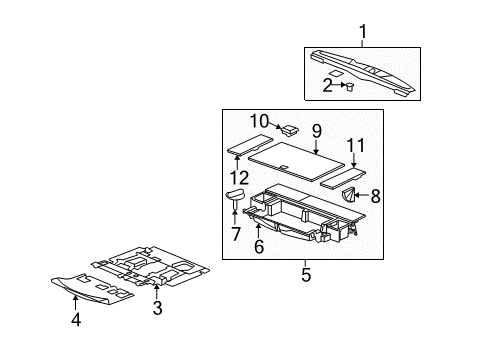 1
2
10
9
11
12
8
7
6
5
3
4