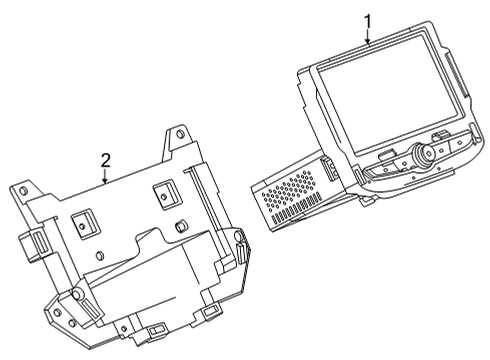 1

2