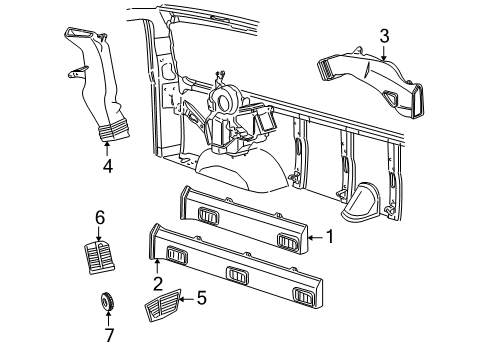 3
4
6
1
2
5
7