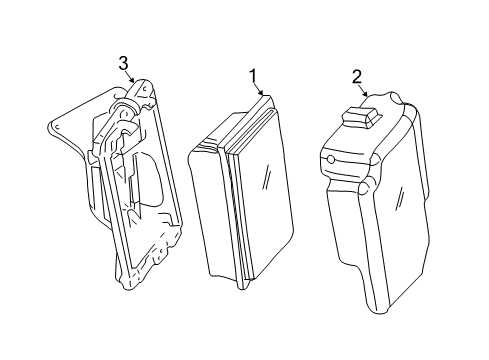 3
1
2