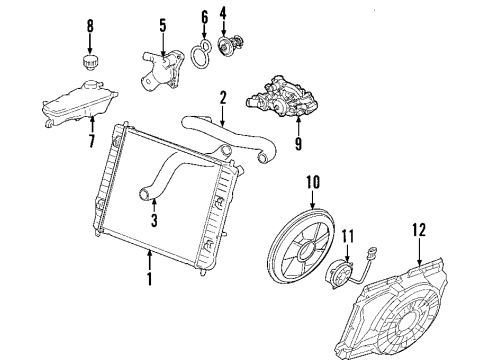 8
5
6
4
2
7
9
3
10
11
12
1