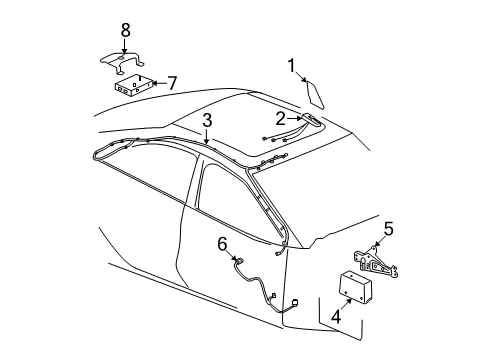 8
7
1
2
3
6
5
4