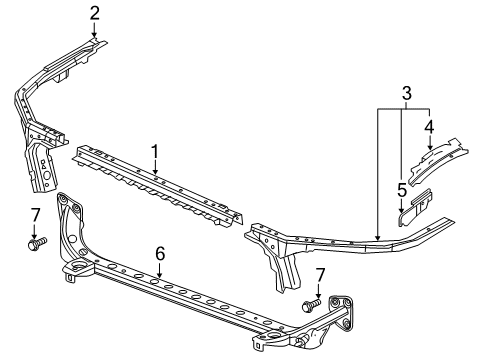 2
3
4
1
5
7
6
7