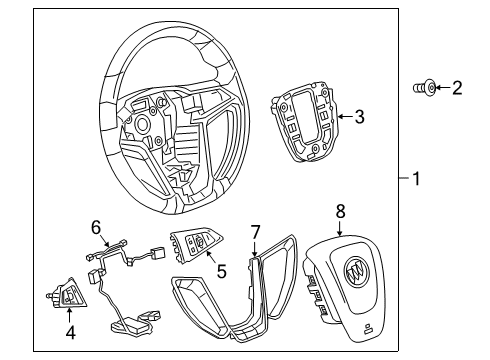 2
3
1
8
6
7
5
4