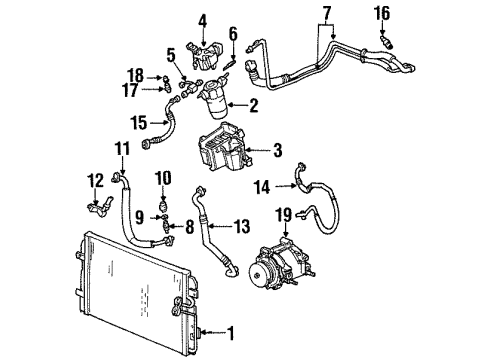 4
6
7
16
5
18
17
2
15
3
11
12
10
14
9
8
13
19
1