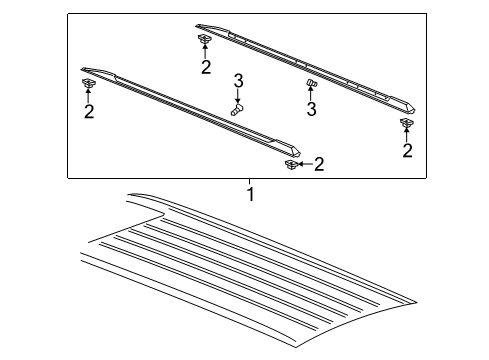 2
2
3
3
2
2
1