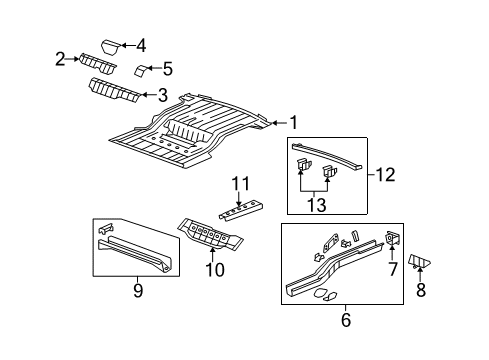 4
2
5
3
1
12
13
11
10
9
7
8
6