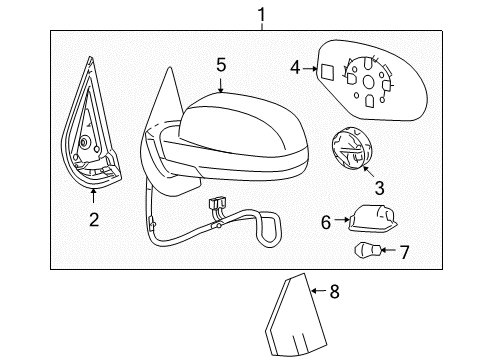 1
5
4
2
3
6
7
8