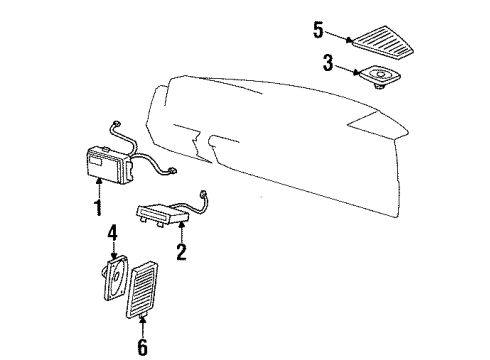 5
3
1
2
4
6