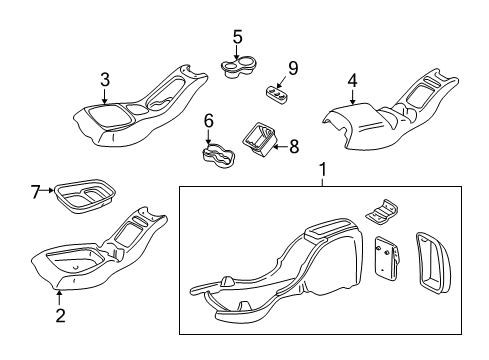 5
9
3
4
6
8
1
7
2